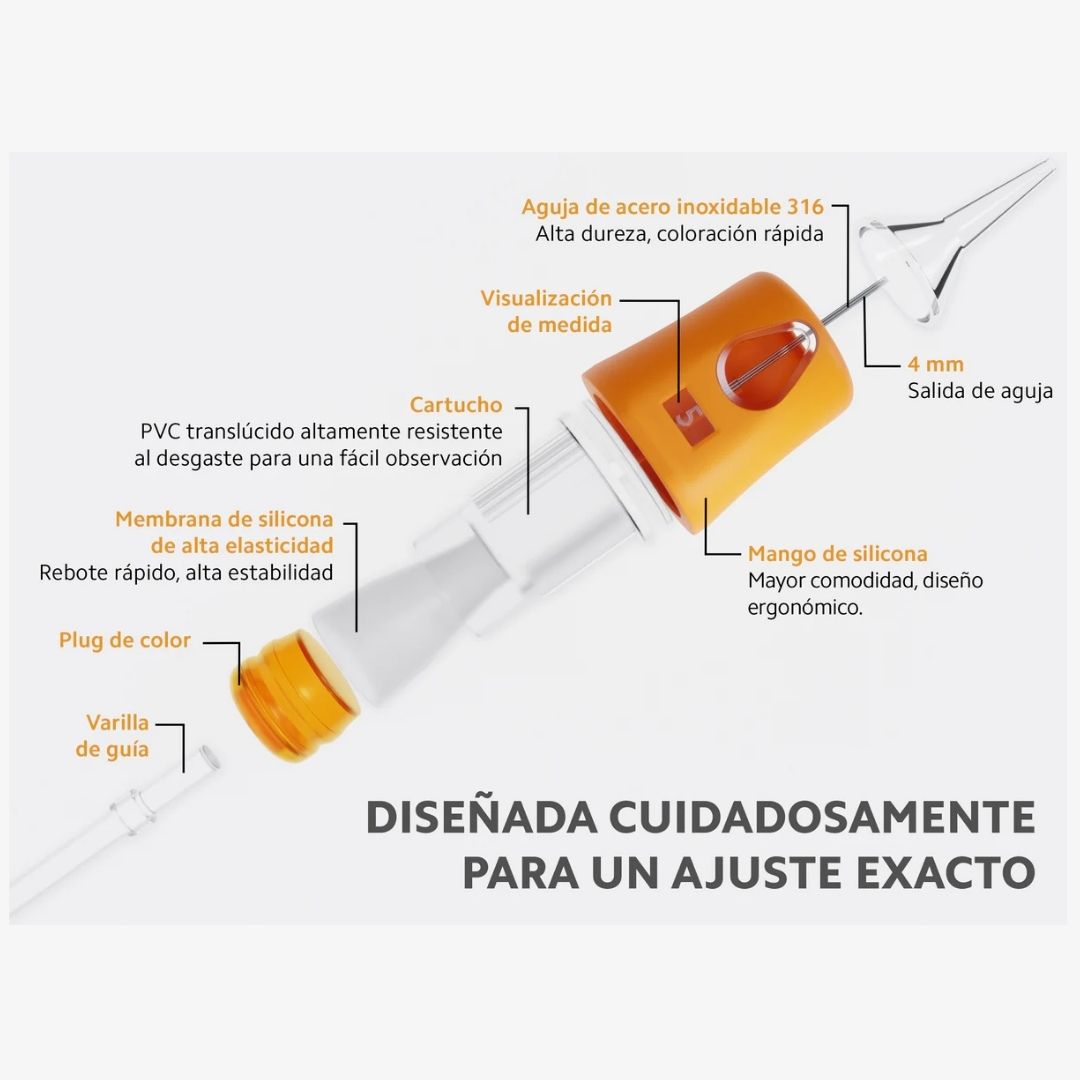 Aguja de acero inoxidable 316
Alta dureza, coloración rápida

Visualización de medida

5

4 mm
Salida de aguja

Cartucho
PVC translúcido altamente resistente al desgaste para una fácil observación

Membrana de silicona de alta elasticidad
Rebote rápido, alta estabilidad

Mango de silicona
Mayor comodidad, diseño ergonómico.

Plug de color

Varilla de guía

DISEÑADA CUIDADOSAMENTE
PARA UN AJUSTE EXACTO